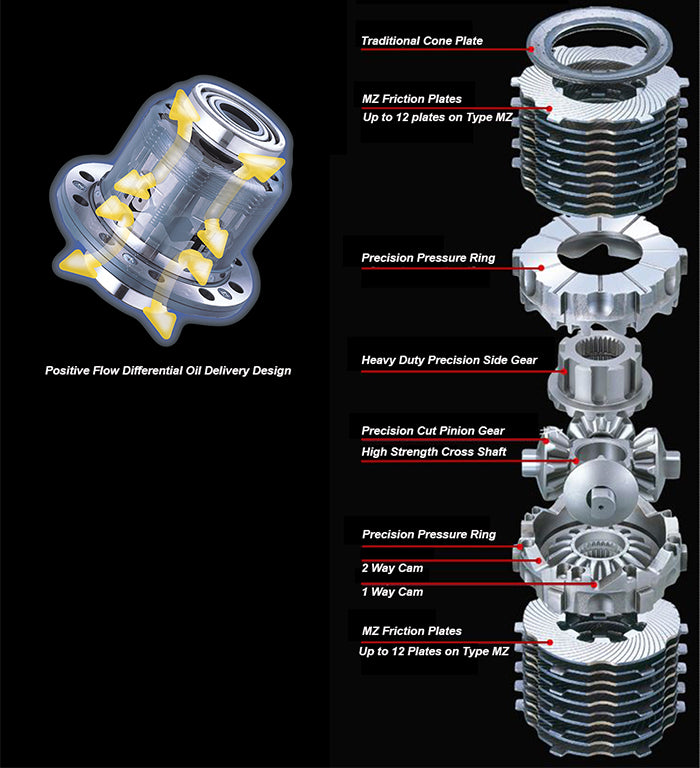 Positive Flow Differential Oil Delivery Design

Traditional Cone Plate

MZ Friction Plates
Up to 12 plates on Type MZ

Precision Pressure Ring

Heavy Duty Precision Side Gear

Precision Cut Pinion Gear
High Strength Cross Shaft

Precision Pressure Ring
2 Way Cam
1 Way Cam

MZ Friction Plates
Up to 12 Plates on Type MZ