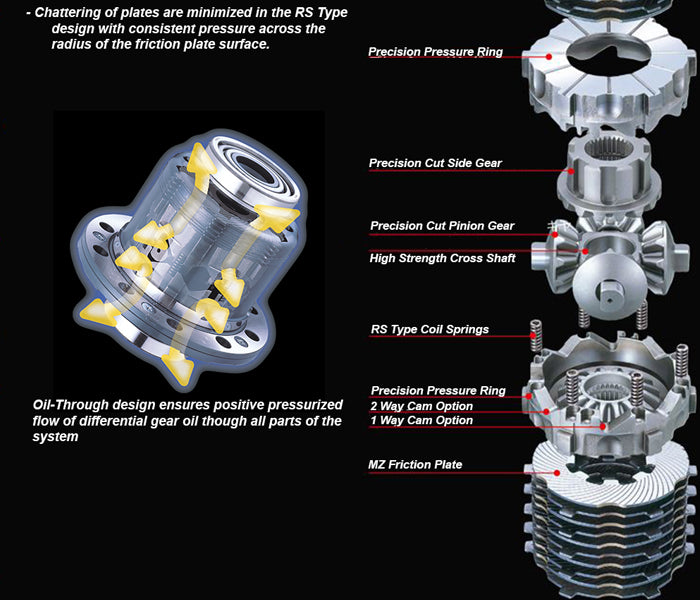 - Chattering of plates are minimized in the RS Type design with consistent pressure across the radius of the friction plate surface.

Oil-Through design ensures positive pressurized flow of differential gear oil though all parts of the system

Precision Pressure Ring

Precision Cut Side Gear

Precision Cut Pinion Gear

High Strength Cross Shaft

RS Type Coil Springs

Precision Pressure Ring

2 Way Cam Option

1 Way Cam Option

MZ Friction Plate