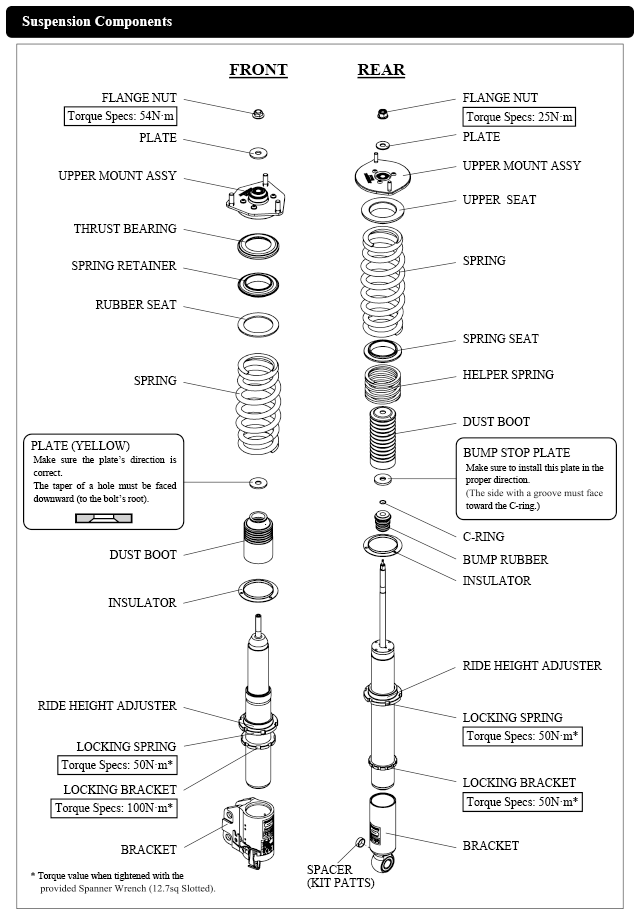 Suspension Components

FRONT

FLANGE NUT
Torque Specs: 54N·m

PLATE

UPPER MOUNT ASSY

THRUST BEARING

SPRING RETAINER

RUBBER SEAT

SPRING

PLATE (YELLOW)
Make sure the plate's direction is correct.
The taper of a hole must be faced downward (to the bolt's root).

DUST BOOT

INSULATOR

RIDE HEIGHT ADJUSTER

LOCKING SPRING
Torque Specs: 50N·m*

LOCKING BRACKET
Torque Specs: 100N·m*

BRACKET

* Torque value when tightened with the provided Spanner Wrench (12.7sq Slotted).

REAR

FLANGE NUT
Torque Specs: 25N·m

PLATE

UPPER MOUNT ASSY

UPPER SEAT

SPRING

SPRING SEAT

HELPER SPRING

DUST BOOT

BUMP STOP PLATE
Make sure to install this plate in the proper direction.
(The side with a groove must face toward the C-ring.)

C-RING

BUMP RUBBER

INSULATOR

RIDE HEIGHT ADJUSTER

LOCKING SPRING
Torque Specs: 50N·m*

LOCKING BRACKET
Torque Specs: 50N·m*

BRACKET

SPACER
(KIT PATTS)