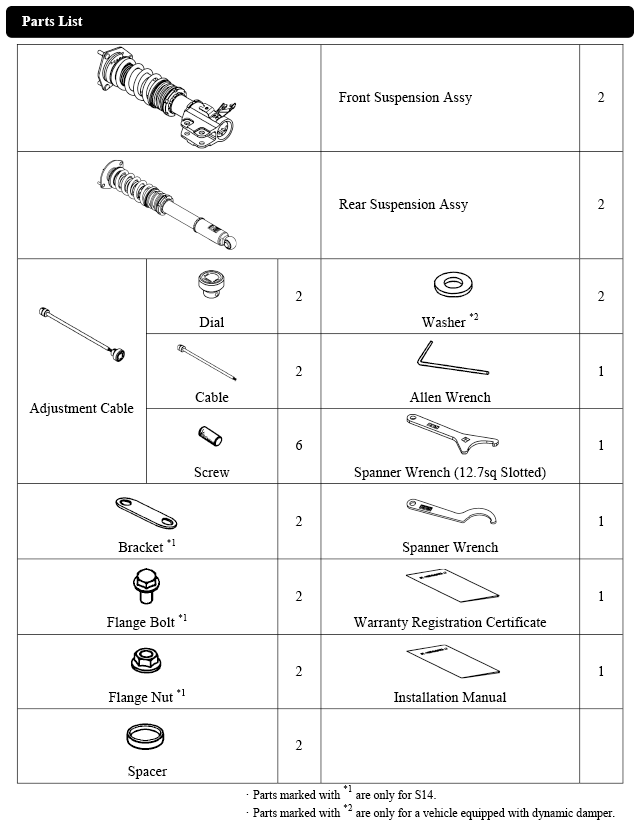 Parts List

| | | | | |
|---|---|---|---|---|
| | | | Front Suspension Assy | 2 |
| | | | Rear Suspension Assy | 2 |
| Adjustment Cable | Dial | 2 | Washer $^{*2}$ | 2 |
| | Cable | 2 | Allen Wrench | 1 |
| | Screw | 6 | Spanner Wrench (12.7sq Slotted) | 1 |
| Bracket $^{*1}$ | | 2 | Spanner Wrench | 1 |
| Flange Bolt $^{*1}$ | | 2 | Warranty Registration Certificate | 1 |
| Flange Nut $^{*1}$ | | 2 | Installation Manual | 1 |
| Spacer | | 2 | | |

· Parts marked with $^{*1}$ are only for S14.
· Parts marked with $^{*2}$ are only for a vehicle equipped with dynamic damper.