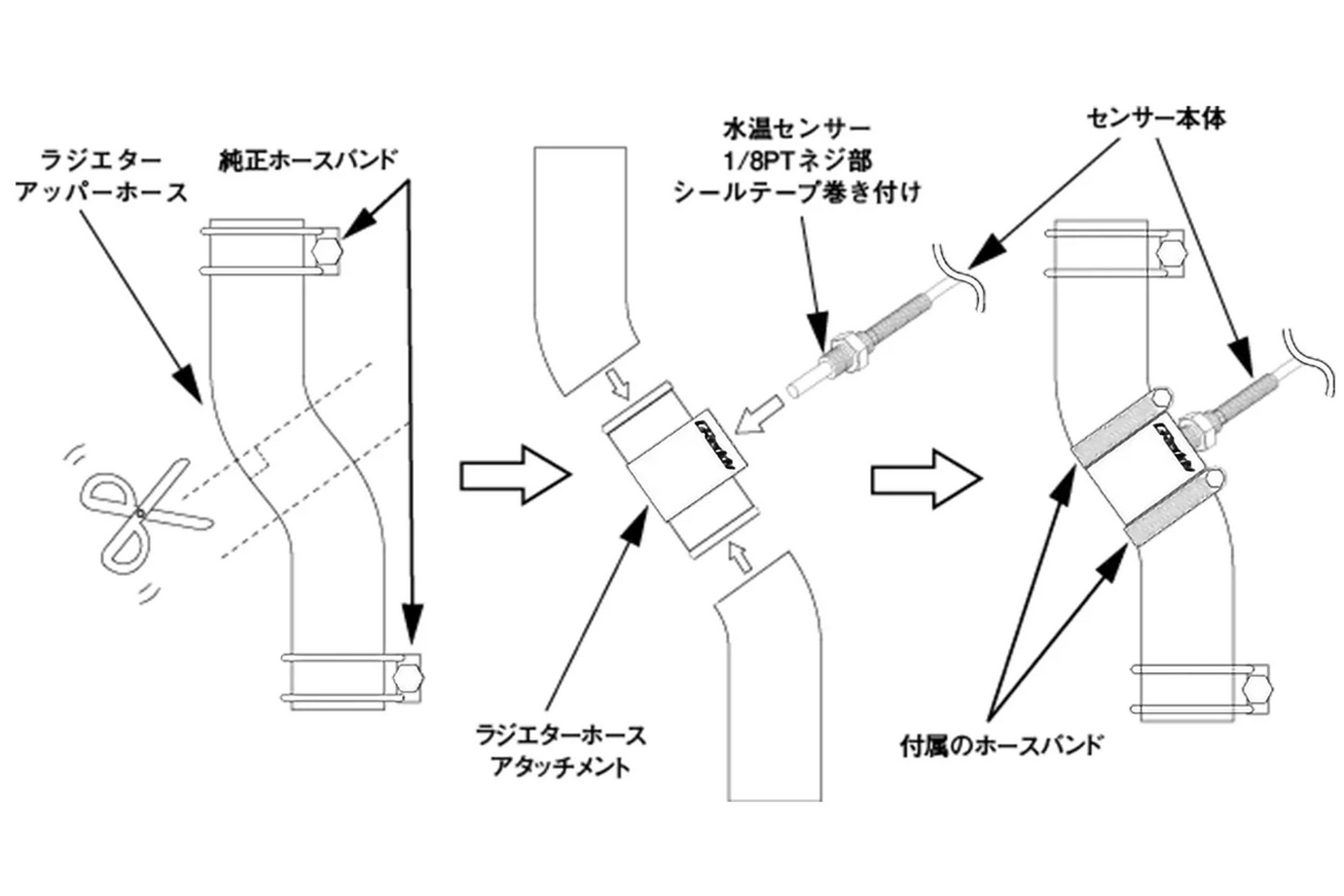 ラジエター
アッパーホース

純正ホースバンド

水温センサー
1/8PTネジ部
シールテープ巻き付け

センサー本体

GReddy

GReddy

ラジエターホース
アタッチメント

付属のホースバンド