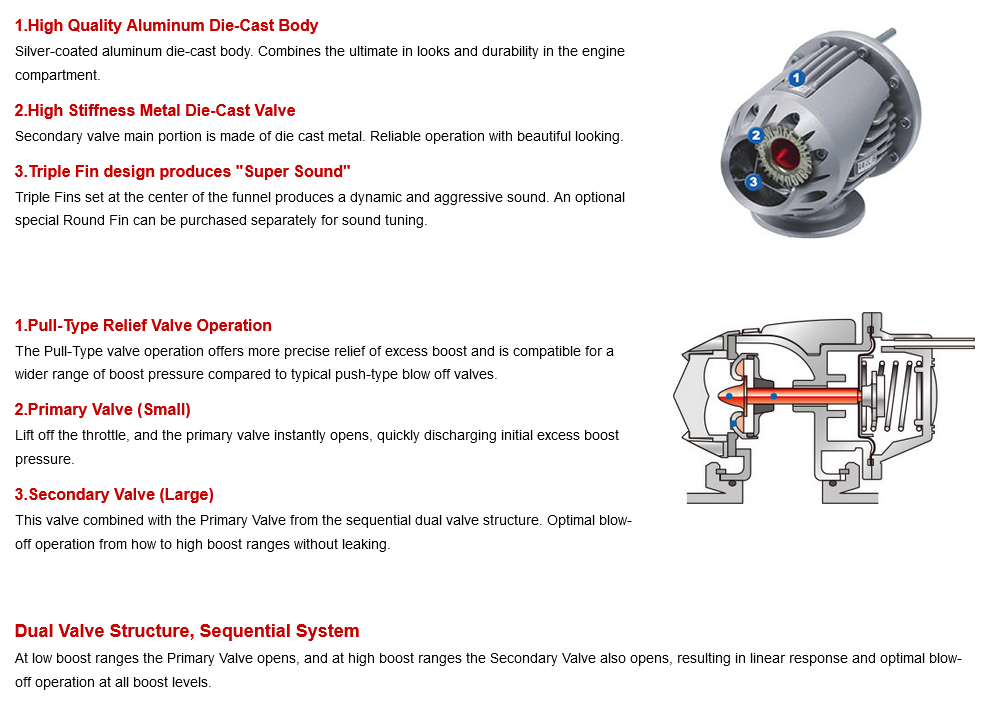 1.High Quality Aluminum Die-Cast Body
Silver-coated aluminum die-cast body. Combines the ultimate in looks and durability in the engine compartment.

2.High Stiffness Metal Die-Cast Valve
Secondary valve main portion is made of die cast metal. Reliable operation with beautiful looking.

3.Triple Fin design produces "Super Sound"
Triple Fins set at the center of the funnel produces a dynamic and aggressive sound. An optional special Round Fin can be purchased separately for sound tuning.

1
2
3

1.Pull-Type Relief Valve Operation
The Pull-Type valve operation offers more precise relief of excess boost and is compatible for a wider range of boost pressure compared to typical push-type blow off valves.

2.Primary Valve (Small)
Lift off the throttle, and the primary valve instantly opens, quickly discharging initial excess boost pressure.

3.Secondary Valve (Large)
This valve combined with the Primary Valve from the sequential dual valve structure. Optimal blow-off operation from how to high boost ranges without leaking.

Dual Valve Structure, Sequential System
At low boost ranges the Primary Valve opens, and at high boost ranges the Secondary Valve also opens, resulting in linear response and optimal blow-off operation at all boost levels.