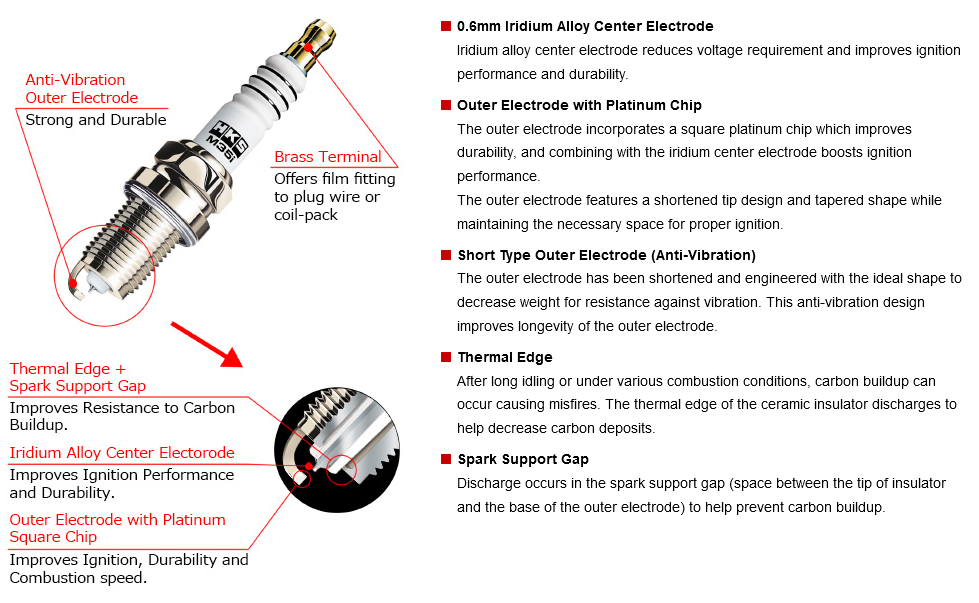 Anti-Vibration Outer Electrode
Strong and Durable

HKS M35i

Brass Terminal
Offers film fitting to plug wire or coil-pack

Thermal Edge + Spark Support Gap
Improves Resistance to Carbon Buildup.

Iridium Alloy Center Electorode
Improves Ignition Performance and Durability.

Outer Electrode with Platinum Square Chip
Improves Ignition, Durability and Combustion speed.

■ 0.6mm Iridium Alloy Center Electrode
Iridium alloy center electrode reduces voltage requirement and improves ignition performance and durability.

■ Outer Electrode with Platinum Chip
The outer electrode incorporates a square platinum chip which improves durability, and combining with the iridium center electrode boosts ignition performance.
The outer electrode features a shortened tip design and tapered shape while maintaining the necessary space for proper ignition.

■ Short Type Outer Electrode (Anti-Vibration)
The outer electrode has been shortened and engineered with the ideal shape to decrease weight for resistance against vibration. This anti-vibration design improves longevity of the outer electrode.

■ Thermal Edge
After long idling or under various combustion conditions, carbon buildup can occur causing misfires. The thermal edge of the ceramic insulator discharges to help decrease carbon deposits.

■ Spark Support Gap
Discharge occurs in the spark support gap (space between the tip of insulator and the base of the outer electrode) to help prevent carbon buildup.