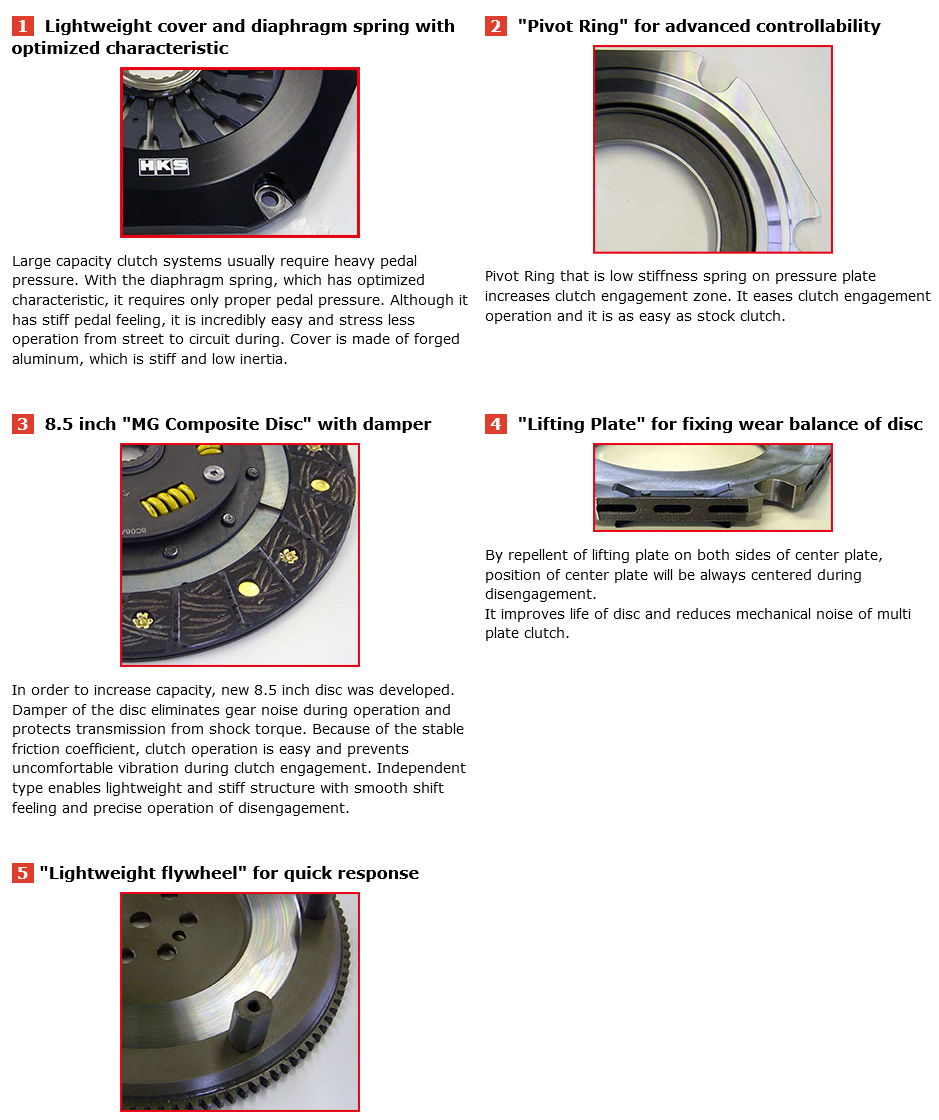 1 Lightweight cover and diaphragm spring with optimized characteristic

HKS

Large capacity clutch systems usually require heavy pedal pressure. With the diaphragm spring, which has optimized characteristic, it requires only proper pedal pressure. Although it has stiff pedal feeling, it is incredibly easy and stress less operation from street to circuit during. Cover is made of forged aluminum, which is stiff and low inertia.

2 "Pivot Ring" for advanced controllability

Pivot Ring that is low stiffness spring on pressure plate increases clutch engagement zone. It eases clutch engagement operation and it is as easy as stock clutch.

3 8.5 inch "MG Composite Disc" with damper

In order to increase capacity, new 8.5 inch disc was developed. Damper of the disc eliminates gear noise during operation and protects transmission from shock torque. Because of the stable friction coefficient, clutch operation is easy and prevents uncomfortable vibration during clutch engagement. Independent type enables lightweight and stiff structure with smooth shift feeling and precise operation of disengagement.

4 "Lifting Plate" for fixing wear balance of disc

By repellent of lifting plate on both sides of center plate, position of center plate will be always centered during disengagement.
It improves life of disc and reduces mechanical noise of multi plate clutch.

5 "Lightweight flywheel" for quick response