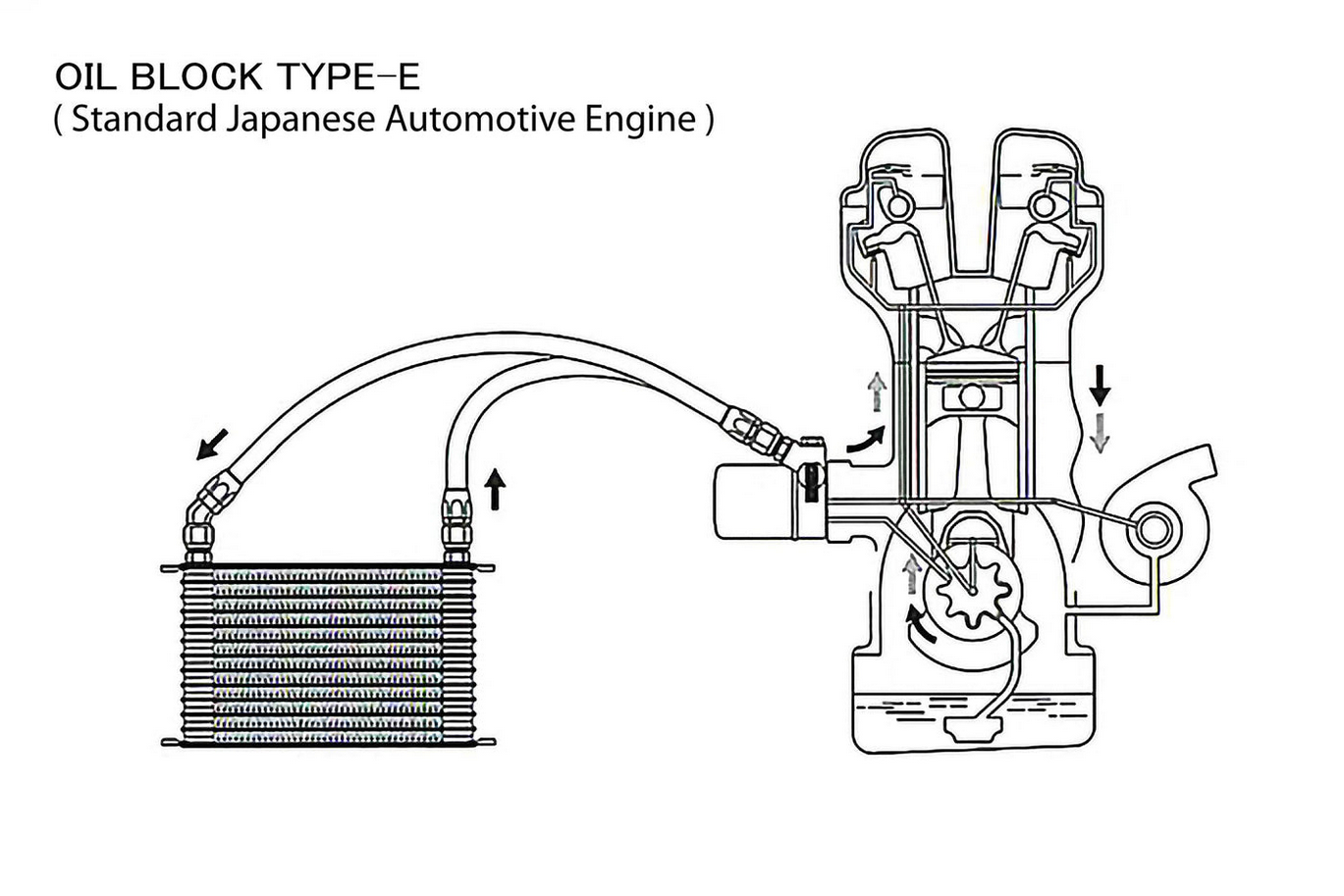 OIL BLOCK TYPE-E
( Standard Japanese Automotive Engine )