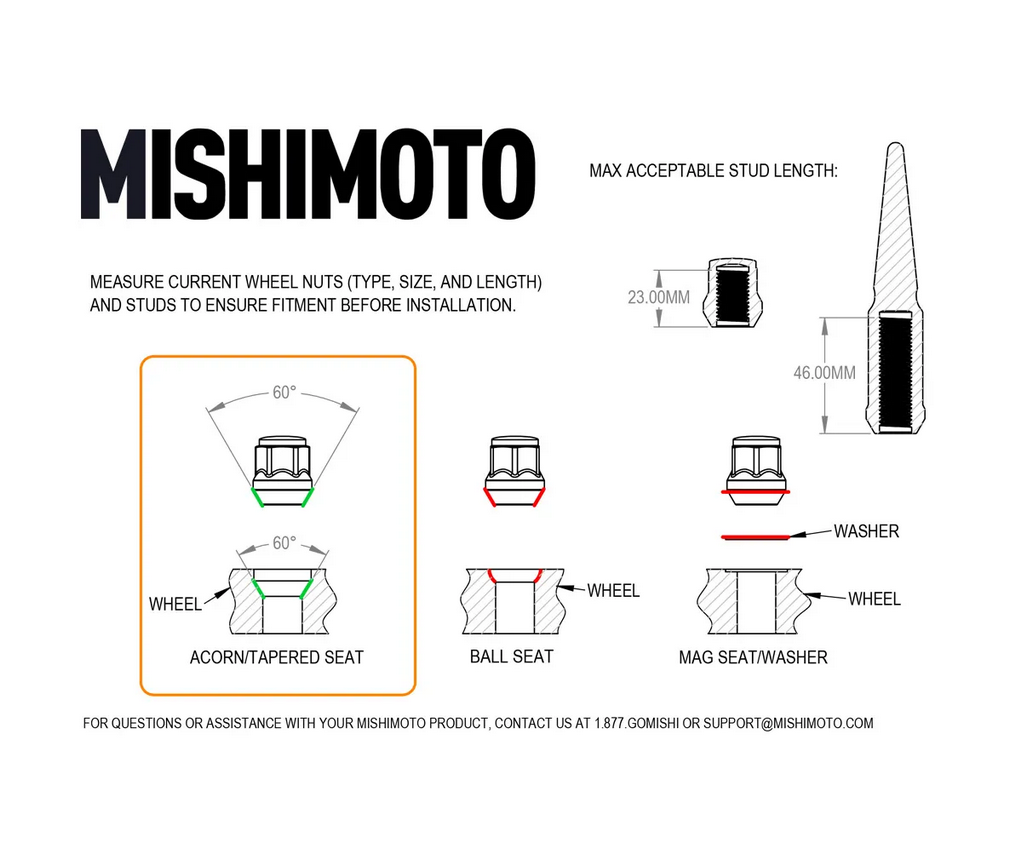 MISHIMOTO

MAX ACCEPTABLE STUD LENGTH:

MEASURE CURRENT WHEEL NUTS (TYPE, SIZE, AND LENGTH) AND STUDS TO ENSURE FITMENT BEFORE INSTALLATION.

23.00MM

46.00MM

60°

60°

WHEEL

ACORN/TAPERED SEAT

WHEEL

BALL SEAT

WASHER

WHEEL

MAG SEAT/WASHER

FOR QUESTIONS OR ASSISTANCE WITH YOUR MISHIMOTO PRODUCT, CONTACT US AT 1.877.GOMISHI OR SUPPORT@MISHIMOTO.COM