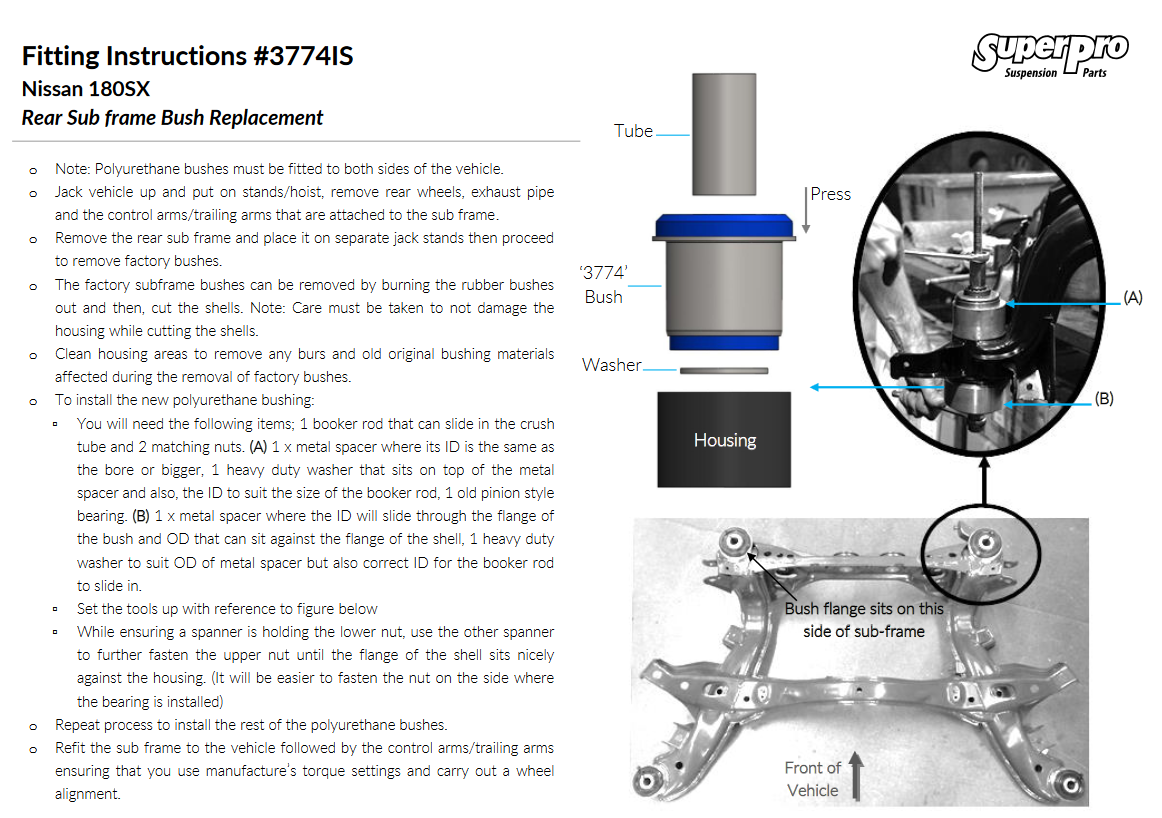 Fitting Instructions #3774IS
Nissan 180SX
Rear Sub frame Bush Replacement

SuperPro Suspension Parts

o Note: Polyurethane bushes must be fitted to both sides of the vehicle.
o Jack vehicle up and put on stands/hoist, remove rear wheels, exhaust pipe and the control arms/trailing arms that are attached to the sub frame.
o Remove the rear sub frame and place it on separate jack stands then proceed to remove factory bushes.
o The factory subframe bushes can be removed by burning the rubber bushes out and then, cut the shells. Note: Care must be taken to not damage the housing while cutting the shells.
o Clean housing areas to remove any burs and old original bushing materials affected during the removal of factory bushes.
o To install the new polyurethane bushing:
▫ You will need the following items; 1 booker rod that can slide in the crush tube and 2 matching nuts. (A) 1 x metal spacer where its ID is the same as the bore or bigger, 1 heavy duty washer that sits on top of the metal spacer and also, the ID to suit the size of the booker rod, 1 old pinion style bearing. (B) 1 x metal spacer where the ID will slide through the flange of the bush and OD that can sit against the flange of the shell, 1 heavy duty washer to suit OD of metal spacer but also correct ID for the booker rod to slide in.
▫ Set the tools up with reference to figure below
▫ While ensuring a spanner is holding the lower nut, use the other spanner to further fasten the upper nut until the flange of the shell sits nicely against the housing. (It will be easier to fasten the nut on the side where the bearing is installed)
o Repeat process to install the rest of the polyurethane bushes.
o Refit the sub frame to the vehicle followed by the control arms/trailing arms ensuring that you use manufacture's torque settings and carry out a wheel alignment.

Tube
Press
'3774' Bush
Washer
Housing
(A)
(B)
Bush flange sits on this side of sub-frame
Front of Vehicle