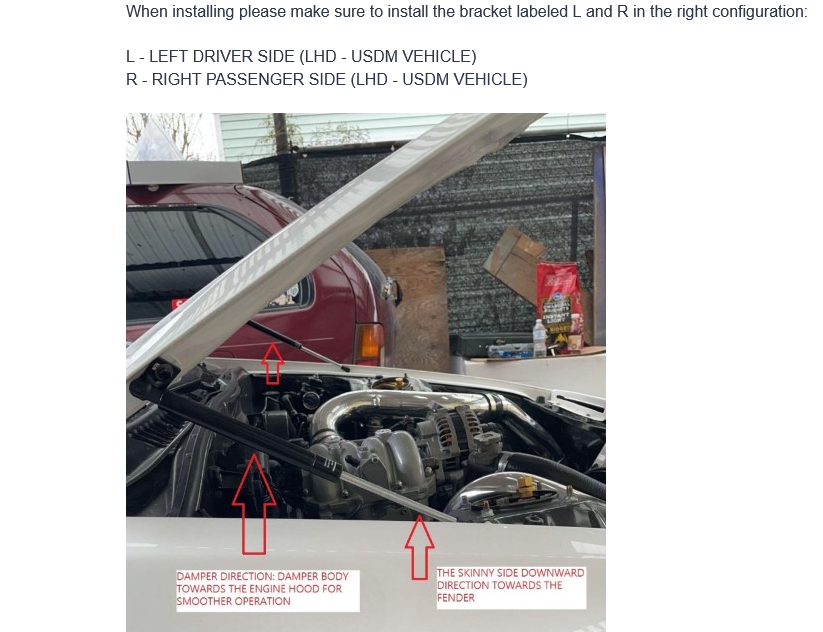 When installing please make sure to install the bracket labeled L and R in the right configuration:

L - LEFT DRIVER SIDE (LHD - USDM VEHICLE)
R - RIGHT PASSENGER SIDE (LHD - USDM VEHICLE)

DAMPER DIRECTION: DAMPER BODY TOWARDS THE ENGINE HOOD FOR SMOOTHER OPERATION

THE SKINNY SIDE DOWNWARD DIRECTION TOWARDS THE FENDER