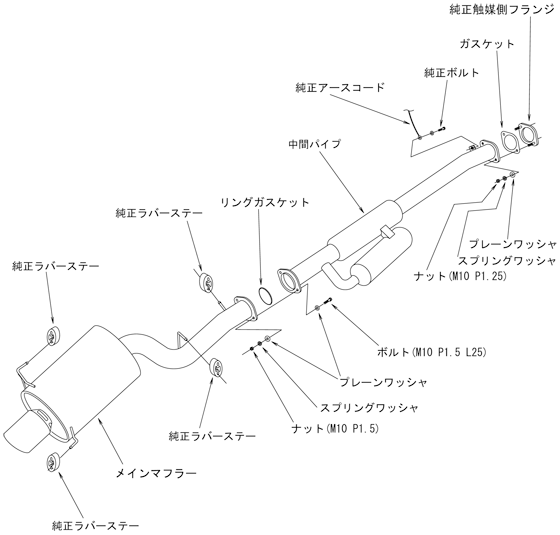 純正触媒側フランジ

ガスケット

純正ボルト

純正アースコード

中間パイプ

リングガスケット

純正ラバーステー

純正ラバーステー

プレーンワッシャ

スプリングワッシャ

ナット(M10 P1.25)

ボルト(M10 P1.5 L25)

プレーンワッシャ

スプリングワッシャ

ナット(M10 P1.5)

純正ラバーステー

メインマフラー

純正ラバーステー