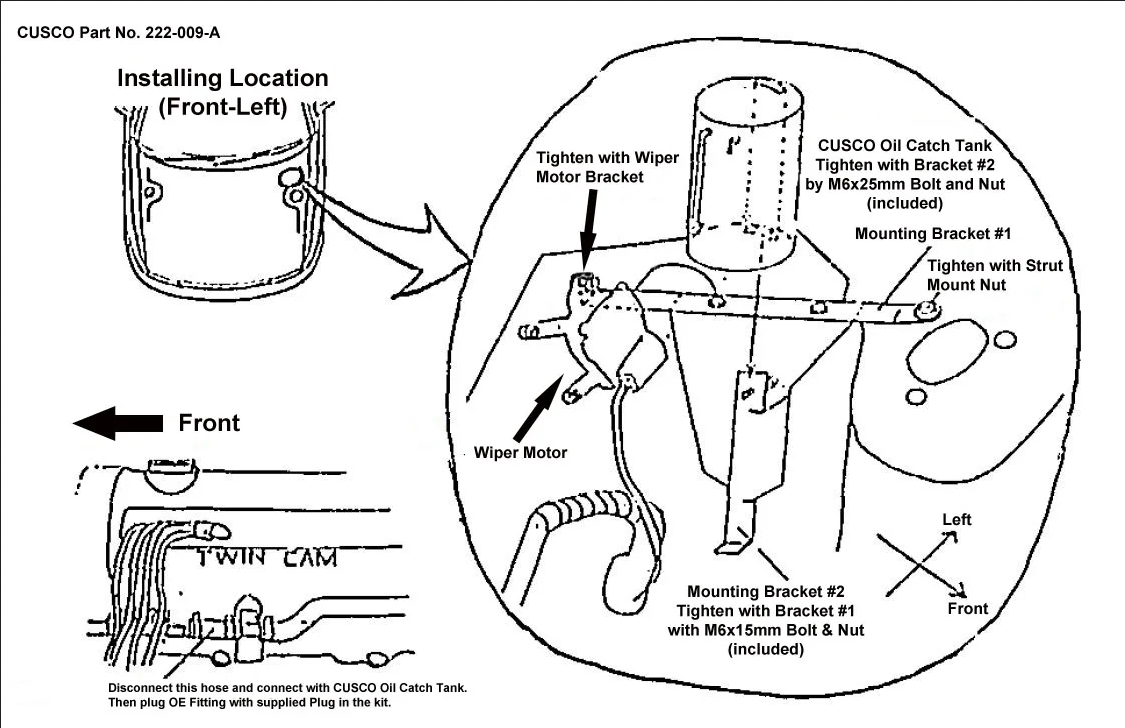 CUSCO Part No. 222-009-A

Installing Location
(Front-Left)

Tighten with Wiper Motor Bracket

CUSCO Oil Catch Tank
Tighten with Bracket #2
by M6x25mm Bolt and Nut
(included)

Mounting Bracket #1

Tighten with Strut Mount Nut

Front

Wiper Motor

TWIN CAM

Left

Front

Mounting Bracket #2
Tighten with Bracket #1
with M6x15mm Bolt & Nut
(included)

Disconnect this hose and connect with CUSCO Oil Catch Tank.
Then plug OE Fitting with supplied Plug in the kit.