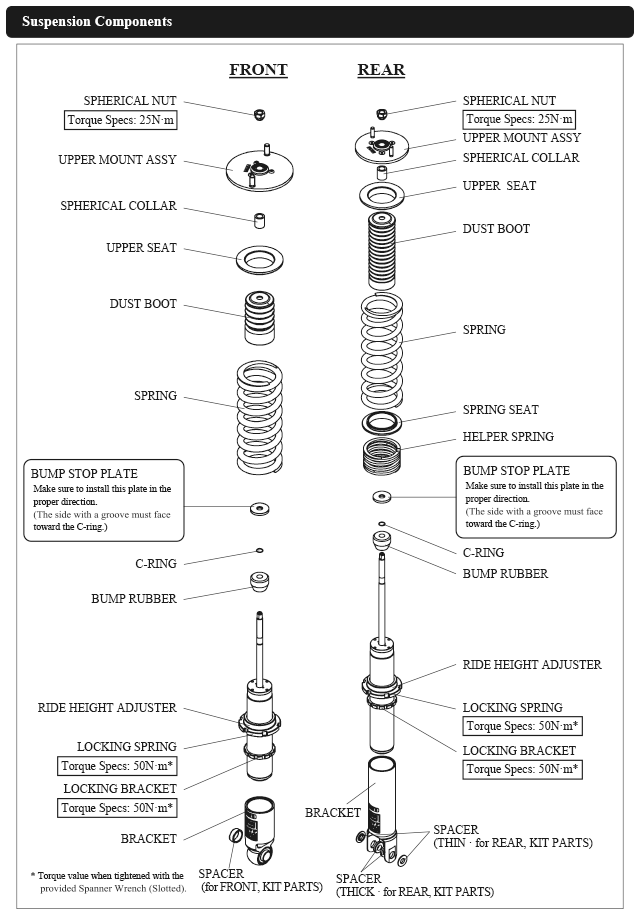 Suspension Components

FRONT

SPHERICAL NUT
Torque Specs: 25N·m
UPPER MOUNT ASSY
SPHERICAL COLLAR
UPPER SEAT
DUST BOOT
SPRING
BUMP STOP PLATE
Make sure to install this plate in the proper direction.
(The side with a groove must face toward the C-ring.)
C-RING
BUMP RUBBER
RIDE HEIGHT ADJUSTER
LOCKING SPRING
Torque Specs: 50N·m*
LOCKING BRACKET
Torque Specs: 50N·m*
BRACKET
SPACER
(for FRONT, KIT PARTS)

* Torque value when tightened with the provided Spanner Wrench (Slotted).

REAR

SPHERICAL NUT
Torque Specs: 25N·m
UPPER MOUNT ASSY
SPHERICAL COLLAR
UPPER SEAT
DUST BOOT
SPRING
SPRING SEAT
HELPER SPRING
BUMP STOP PLATE
Make sure to install this plate in the proper direction.
(The side with a groove must face toward the C-ring.)
C-RING
BUMP RUBBER
RIDE HEIGHT ADJUSTER
LOCKING SPRING
Torque Specs: 50N·m*
LOCKING BRACKET
Torque Specs: 50N·m*
BRACKET
SPACER
(THIN · for REAR, KIT PARTS)
SPACER
(THICK · for REAR, KIT PARTS)