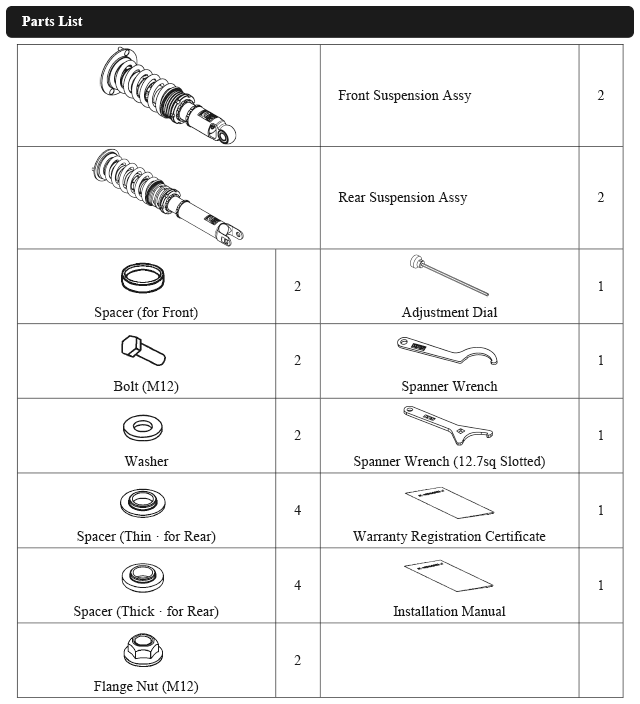 Parts List

| | | | |
|---|---|---|---|
| | | Front Suspension Assy | 2 |
| | | Rear Suspension Assy | 2 |
| Spacer (for Front) | 2 | Adjustment Dial | 1 |
| Bolt (M12) | 2 | Spanner Wrench | 1 |
| Washer | 2 | Spanner Wrench (12.7sq Slotted) | 1 |
| Spacer (Thin · for Rear) | 4 | Warranty Registration Certificate | 1 |
| Spacer (Thick · for Rear) | 4 | Installation Manual | 1 |
| Flange Nut (M12) | 2 | | |