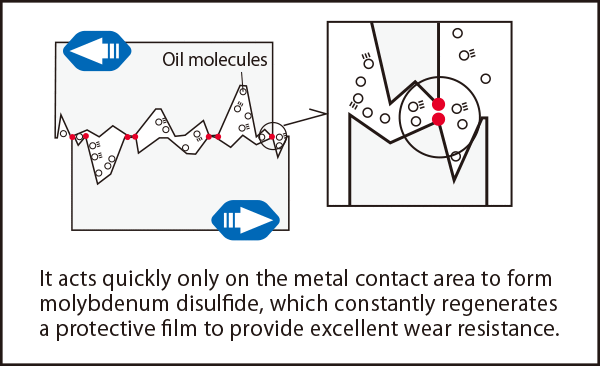 Oil molecules

It acts quickly only on the metal contact area to form molybdenum disulfide, which constantly regenerates a protective film to provide excellent wear resistance.