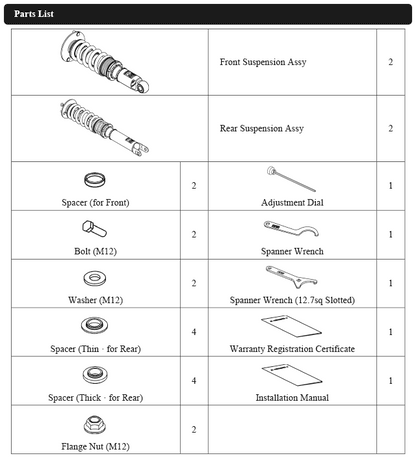 Parts List

| | | | |
|---|---|---|---|
| | | Front Suspension Assy | 2 |
| | | Rear Suspension Assy | 2 |
| Spacer (for Front) | 2 | Adjustment Dial | 1 |
| Bolt (M12) | 2 | Spanner Wrench | 1 |
| Washer (M12) | 2 | Spanner Wrench (12.7sq Slotted) | 1 |
| Spacer (Thin - for Rear) | 4 | Warranty Registration Certificate | 1 |
| Spacer (Thick - for Rear) | 4 | Installation Manual | 1 |
| Flange Nut (M12) | 2 | | |