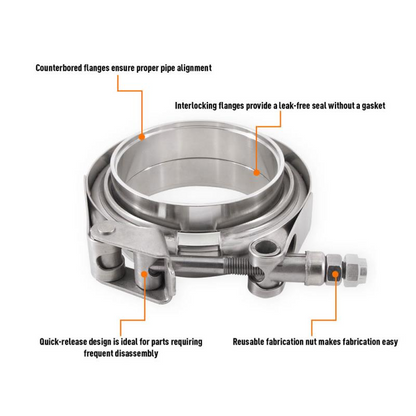 Counterbored flanges ensure proper pipe alignment

Interlocking flanges provide a leak-free seal without a gasket

Quick-release design is ideal for parts requiring frequent disassembly

Reusable fabrication nut makes fabrication easy