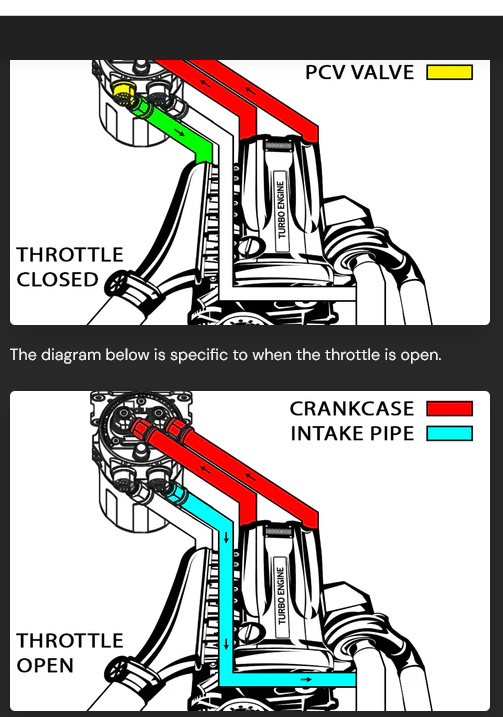 PCV VALVE

TURBO ENGINE

THROTTLE CLOSED

The diagram below is specific to when the throttle is open.

CRANKCASE

INTAKE PIPE

TURBO ENGINE

THROTTLE OPEN