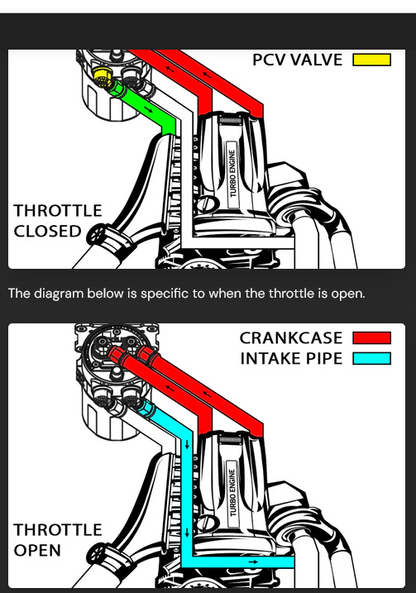 PCV VALVE

TURBO ENGINE

THROTTLE CLOSED

The diagram below is specific to when the throttle is open.

CRANKCASE
INTAKE PIPE

TURBO ENGINE

THROTTLE OPEN