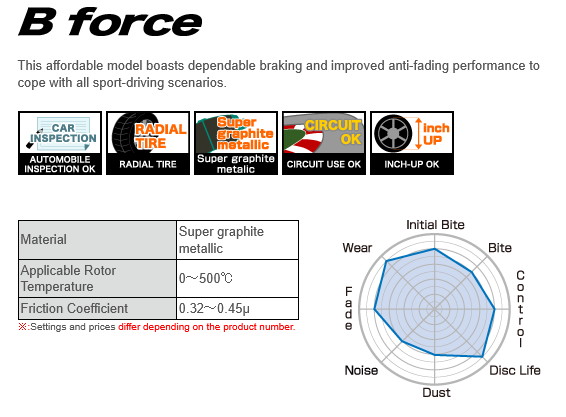 B force

This affordable model boasts dependable braking and improved anti-fading performance to cope with all sport-driving scenarios.

CAR INSPECTION
AUTOMOBILE INSPECTION OK

RADIAL TIRE
RADIAL TIRE

Super graphite metallic
Super graphite metalic

CIRCUIT OK
CIRCUIT USE OK

inch UP
INCH-UP OK

| Material | Super graphite metallic |
|---|---|
| Applicable Rotor Temperature | 0~500℃ |
| Friction Coefficient | 0.32~0.45μ |

※:Settings and prices differ depending on the product number.

Initial Bite
Bite
Control
Disc Life
Dust
Noise
Fade
Wear