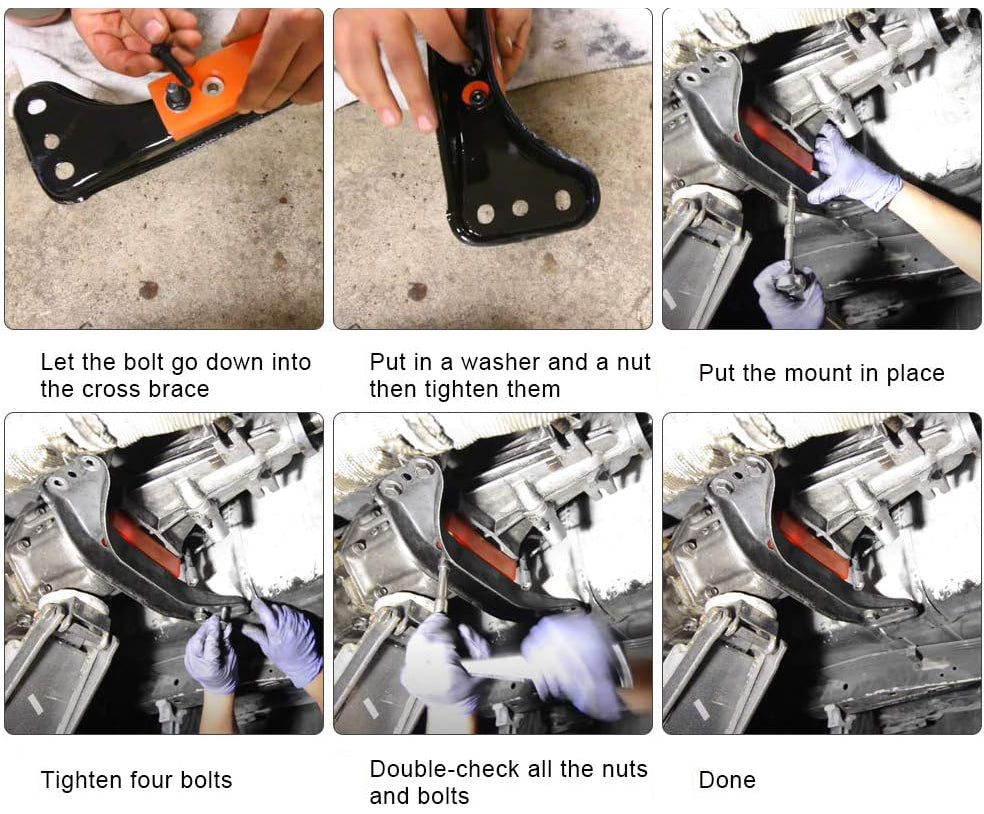 Let the bolt go down into the cross brace

Put in a washer and a nut then tighten them

Put the mount in place

Tighten four bolts

Double-check all the nuts and bolts

Done